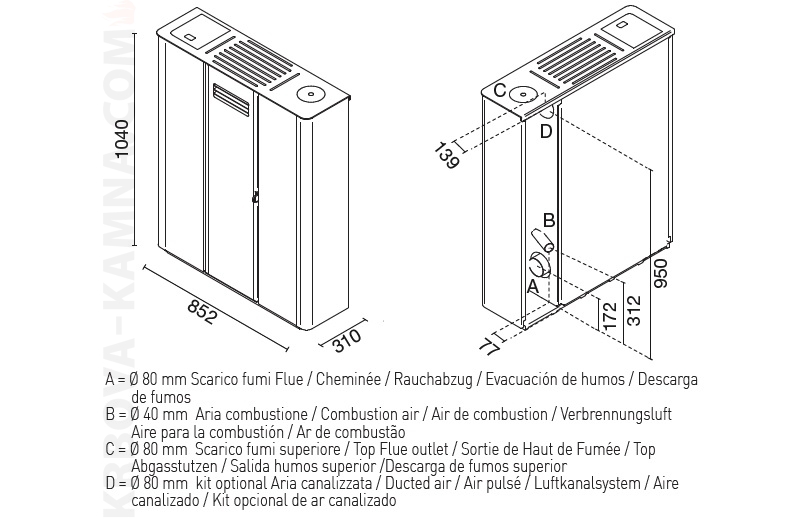 KROVA-KAMNA.COM

1040

852

310

C

D

139

B

A

77

172

312

950

A = Ø 80 mm Scarico fumi Flue / Cheminée / Rauchabzug / Evacuación de humos / Descarga de fumos
B = Ø 40 mm Aria combustione / Combustion air / Air de combustion / Verbrennungsluft Aire para la combustión / Ar de combustão
C = Ø 80 mm Scarico fumi superiore / Top Flue outlet / Sortie de Haut de Fumée / Top Abgasstutzen / Salida humos superior /Descarga de fumos superior
D = Ø 80 mm kit optional Aria canalizzata / Ducted air / Air pulsé / Luftkanalsystem / Aire canalizado / Kit opcional de ar canalizado