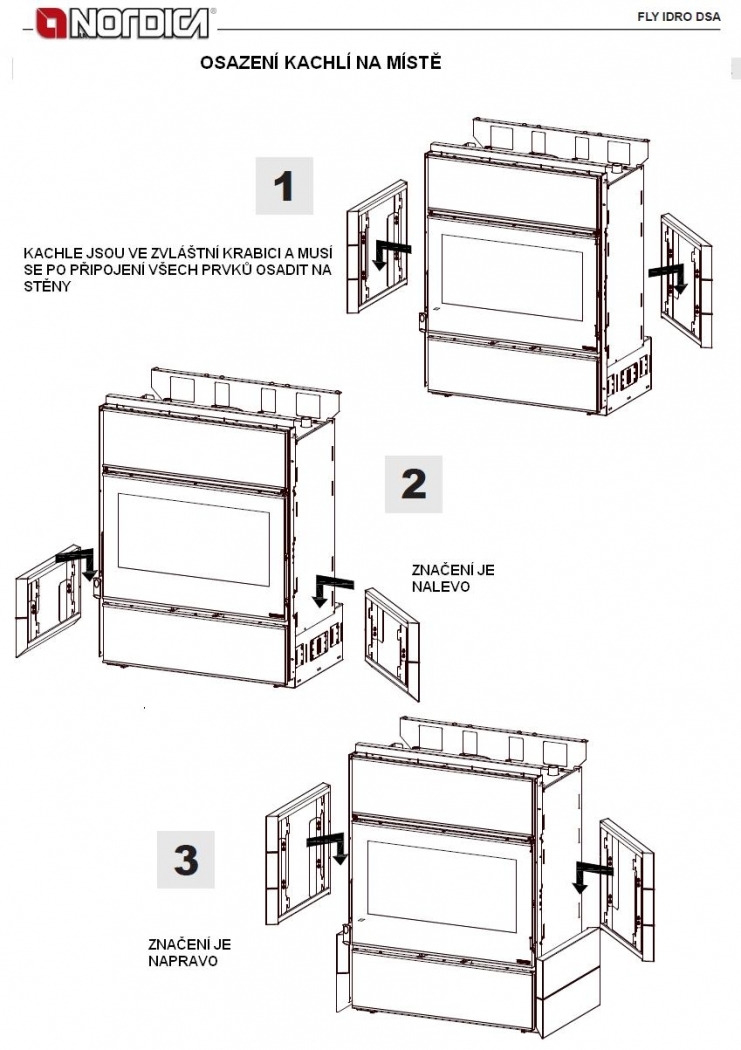 NORDICA®

FLY IDRO DSA

OSAZENÍ KACHLÍ NA MÍSTĚ

1

KACHLE JSOU VE ZVLÁŠTNÍ KRABICI A MUSÍ SE PO PŘIPOJENÍ VŠECH PRVKŮ OSADIT NA STĚNY

2

ZNAČENÍ JE NALEVO

3

ZNAČENÍ JE NAPRAVO