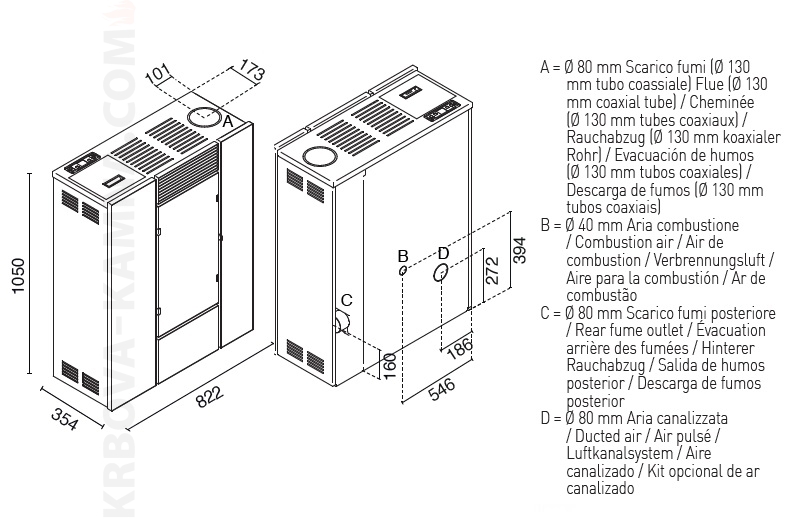 KRBOVA-KAMNA.COM

101
173
A
1050
354
822

B
D
C
394
272
160
186
546

A = Ø 80 mm Scarico fumi (Ø 130 mm tubo coassiale) Flue (Ø 130 mm coaxial tube) / Cheminée (Ø 130 mm tubes coaxiaux) / Rauchabzug (Ø 130 mm koaxialer Rohr) / Evacuación de humos (Ø 130 mm tubos coaxiales) / Descarga de fumos (Ø 130 mm tubos coaxiais)
B = Ø 40 mm Aria combustione / Combustion air / Air de combustion / Verbrennungsluft / Aire para la combustión / Ar de combustão
C = Ø 80 mm Scarico fumi posteriore / Rear fume outlet / Évacuation arrière des fumées / Hinterer Rauchabzug / Salida de humos posterior / Descarga de fumos posterior
D = Ø 80 mm Aria canalizzata / Ducted air / Air pulsé / Luftkanalsystem / Aire canalizado / Kit opcional de ar canalizado